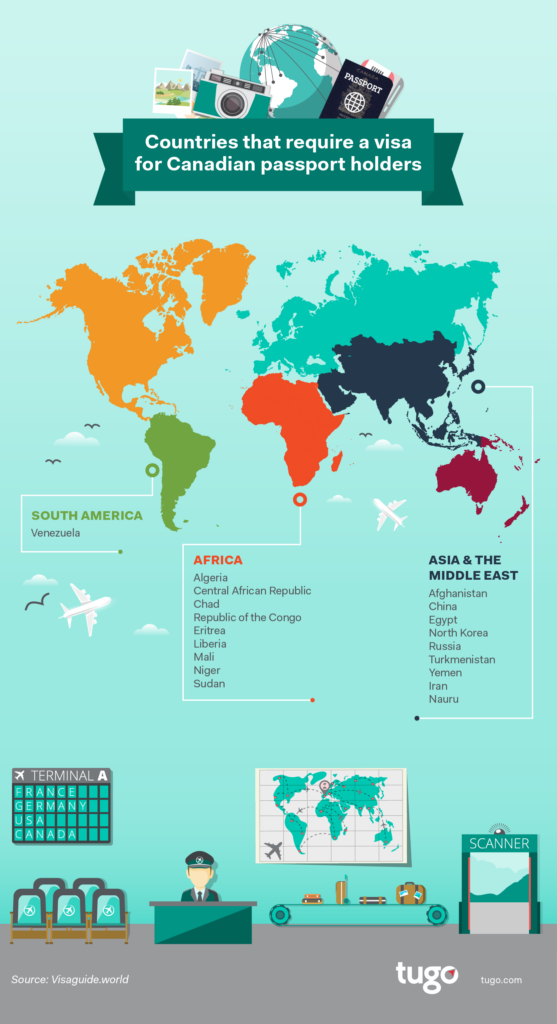 PASSPORT

Countries that require a visa for Canadian passport holders

SOUTH AMERICA
Venezuela

AFRICA
Algeria
Central African Republic
Chad
Republic of the Congo
Eritrea
Liberia
Mali
Niger
Sudan

ASIA & THE MIDDLE EAST
Afghanistan
China
Egypt
North Korea
Russia
Turkmenistan
Yemen
Iran
Nauru

TERMINAL A
FRANCE
GERMANY
USA
CANADA

SCANNER

Source: Visaguide.world

tugo

tugo.com